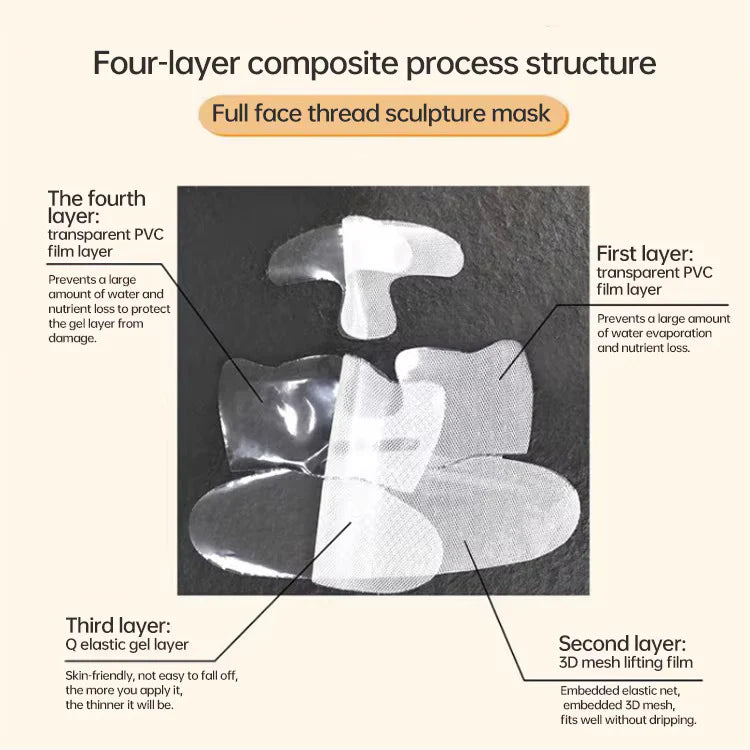 Four-layer composite process structure

Full face thread sculpture mask

The fourth layer:
transparent PVC film layer

Prevents a large amount of water and nutrient loss to protect the gel layer from damage.

First layer:
transparent PVC film layer

Prevents a large amount of water evaporation and nutrient loss.

Third layer:
Q elastic gel layer

Skin-friendly, not easy to fall off, the more you apply it, the thinner it will be.

Second layer:
3D mesh lifting film

Embedded elastic net, embedded 3D mesh, fits well without dripping.